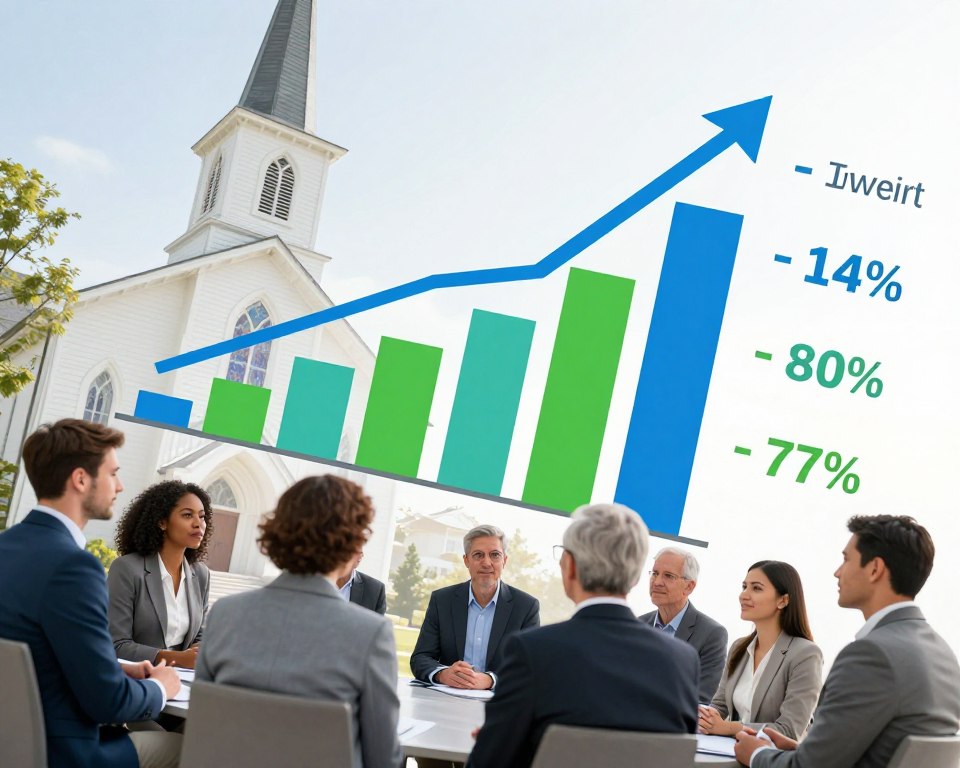 - Iweirt
- 14%
- 80%
- 77%